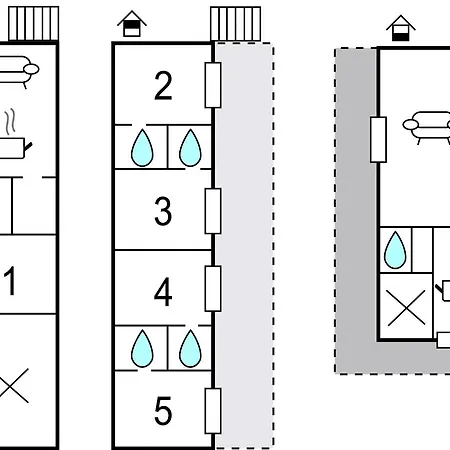 1

2

3

4

5